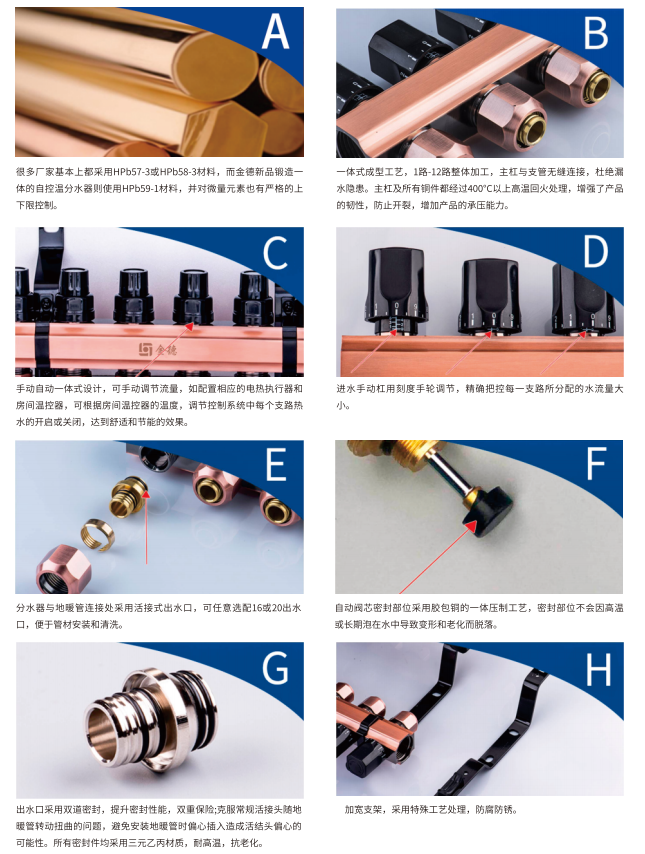 A

很多厂家基本上都采用HPb57-3或HPb58-3材料，而金德新品锻造一体的自控温分水器则使用HPb59-1材料，并对微量元素也有严格的上下限控制。

B

一体式成型工艺，1路-12路整体加工，主杠与支管无缝连接，杜绝漏水隐患。主杠及所有铜件都经过400°C以上高温回火处理，增强了产品的韧性，防止开裂，增加产品的承压能力。

C

金德

手动自动一体式设计，可手动调节流量，如配置相应的电热执行器和房间温控器，可根据房间温控器的温度，调节控制系统中每个支路热水的开启或关闭，达到舒适和节能的效果。

D

进水手动杠用刻度手轮调节，精确把控每一支路所分配的水流量大小。

E

分水器与地暖管连接处采用活接式出水口，可任意选配16或20出水口，便于管材安装和清洗。

F

自动阀芯密封部位采用胶包铜的一体压制工艺，密封部位不会因高温或长期泡在水中导致变形和老化而脱落。

G

出水口采用双道密封，提升密封性能，双重保险;克服常规活接头随地暖管转动扭曲的问题，避免安装地暖管时偏心插入造成活结头偏心的可能性。所有密封件均采用三元乙丙材质，耐高温，抗老化。

H

加宽支架，采用特殊工艺处理，防腐防锈。